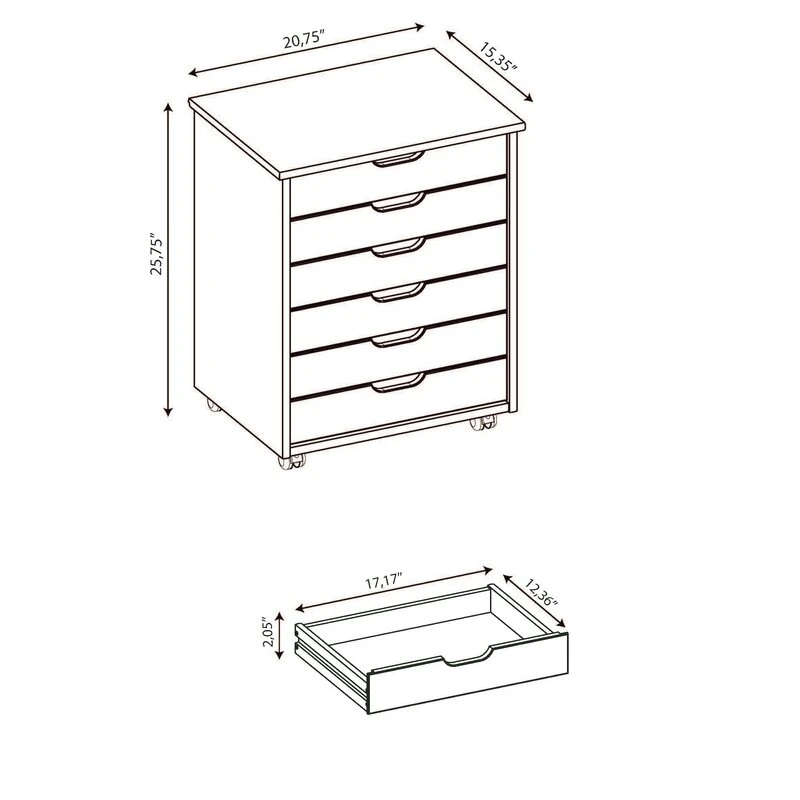 20,75"
15,35"
25,75"
17,17"
12,36"
2,05"